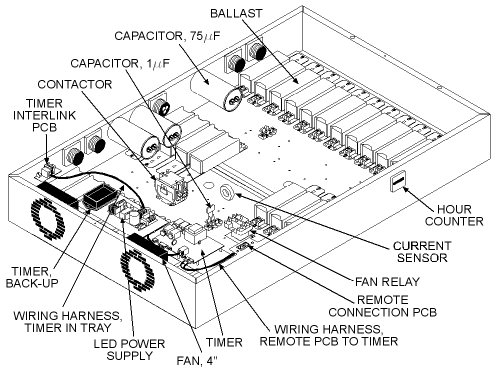 BALLAST

CAPACITOR, 75$\mu$F

CAPACITOR, 1$\mu$F

CONTACTOR

TIMER INTERLINK PCB

HOUR COUNTER

CURRENT SENSOR

FAN RELAY

REMOTE CONNECTION PCB

WIRING HARNESS, REMOTE PCB TO TIMER

TIMER

FAN, 4"

LED POWER SUPPLY

WIRING HARNESS, TIMER IN TRAY

TIMER, BACK-UP