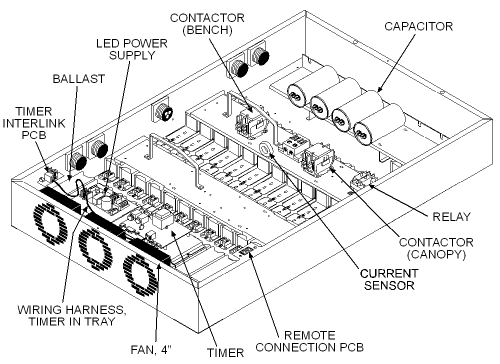 CONTACTOR (BENCH)

CAPACITOR

LED POWER SUPPLY

BALLAST

TIMER INTERLINK PCB

RELAY

CONTACTOR (CANOPY)

CURRENT SENSOR

WIRING HARNESS, TIMER IN TRAY

FAN, 4"

TIMER

REMOTE CONNECTION PCB