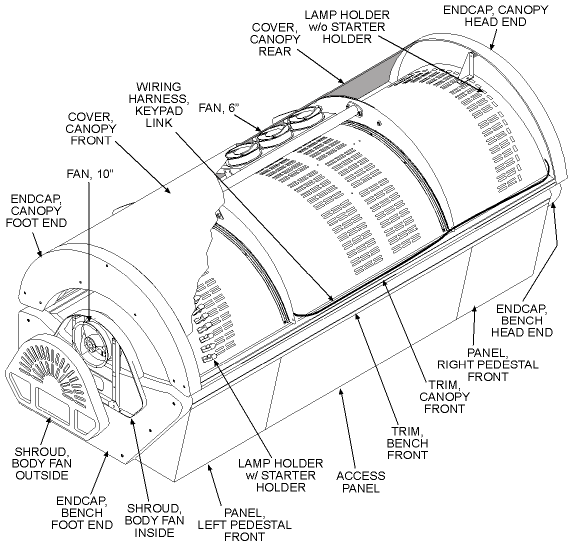 LAMP HOLDER w/o STARTER HOLDER

ENDCAP, CANOPY HEAD END

COVER, CANOPY REAR

WIRING HARNESS, KEYPAD LINK

FAN, 6"

COVER, CANOPY FRONT

FAN, 10"

ENDCAP, CANOPY FOOT END

ENDCAP, BENCH HEAD END

PANEL, RIGHT PEDESTAL FRONT

TRIM, CANOPY FRONT

TRIM, BENCH FRONT

ACCESS PANEL

LAMP HOLDER w/ STARTER HOLDER

SHROUD, BODY FAN OUTSIDE

ENDCAP, BENCH FOOT END

SHROUD, BODY FAN INSIDE

PANEL, LEFT PEDESTAL FRONT