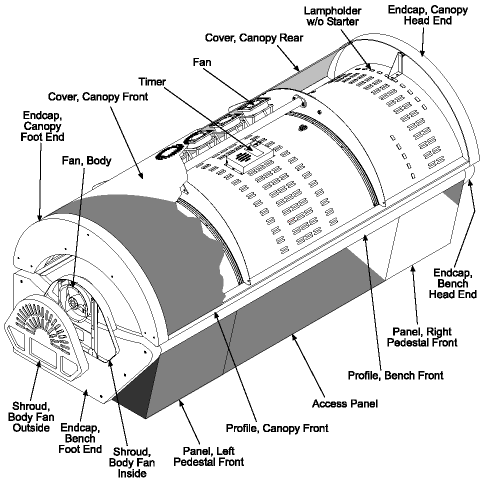 Lampholder w/o Starter

Endcap, Canopy Head End

Cover, Canopy Rear

Fan

Timer

Cover, Canopy Front

Endcap, Canopy Foot End

Fan, Body

Endcap, Bench Head End

Panel, Right Pedestal Front

Profile, Bench Front

Access Panel

Profile, Canopy Front

Panel, Left Pedestal Front

Shroud, Body Fan Inside

Endcap, Bench Foot End

Shroud, Body Fan Outside