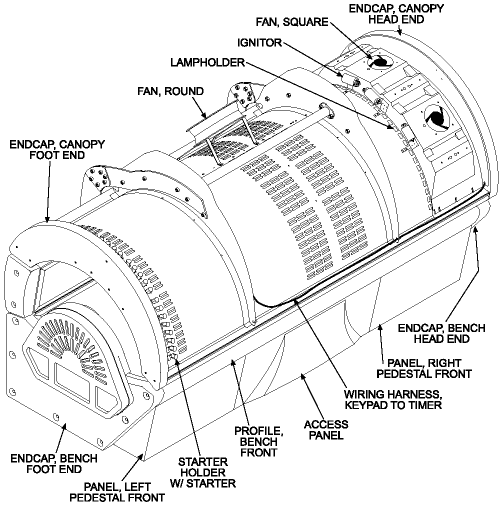 ENDCAP, CANOPY HEAD END

FAN, SQUARE

IGNITOR

LAMPHOLDER

FAN, ROUND

ENDCAP, CANOPY FOOT END

ENDCAP, BENCH HEAD END

PANEL, RIGHT PEDESTAL FRONT

WIRING HARNESS, KEYPAD TO TIMER

ACCESS PANEL

PROFILE, BENCH FRONT

STARTER HOLDER W/ STARTER

ENDCAP, BENCH FOOT END

PANEL, LEFT PEDESTAL FRONT